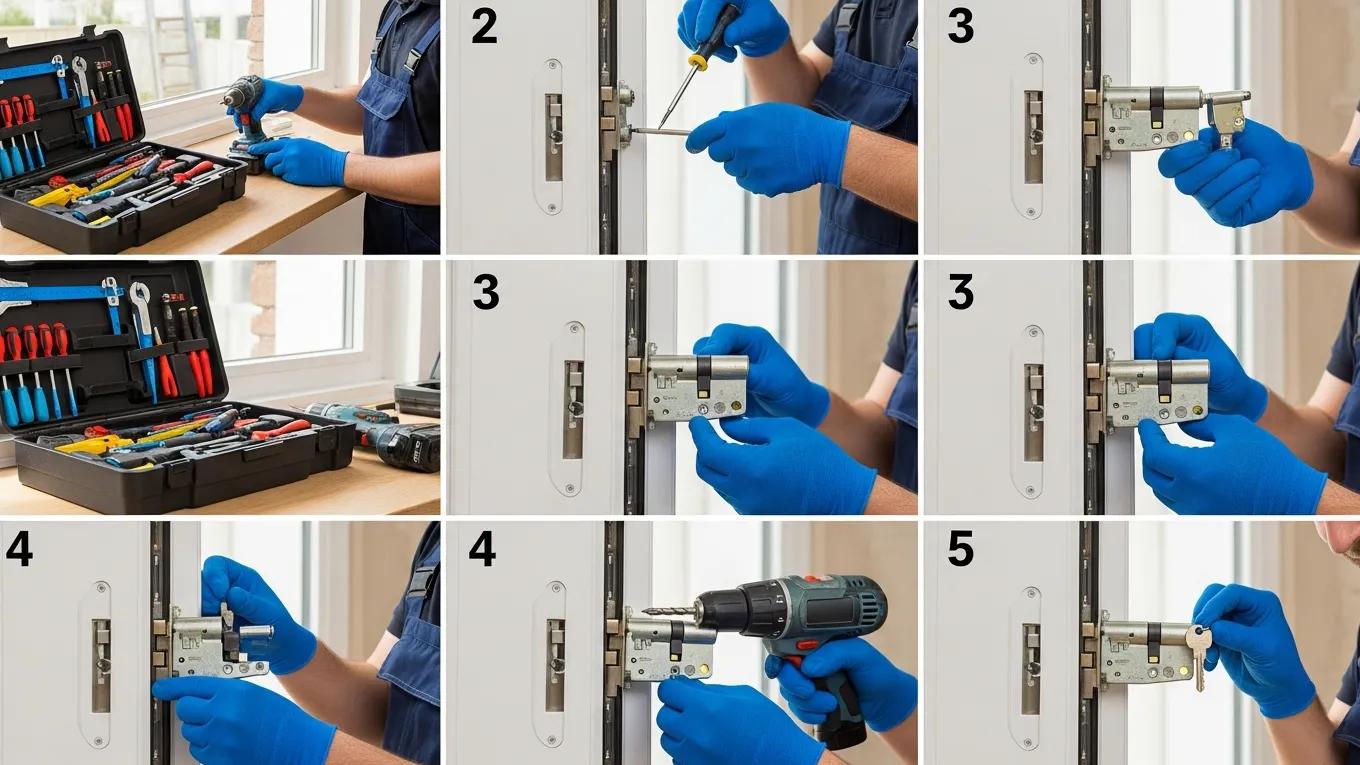 2

3

3

3

4

4

5